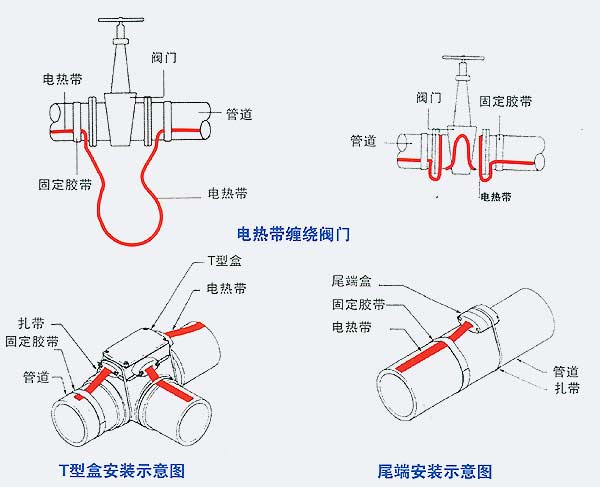 电热带
阀门
管道
固定胶带
电热带

阀门
固定胶带
管道
电热带

电热带缠绕阀门

T型盒
电热带
扎带
固定胶带
管道

T型盒安装示意图

尾端盒
固定胶带
电热带
管道
扎带

尾端安装示意图